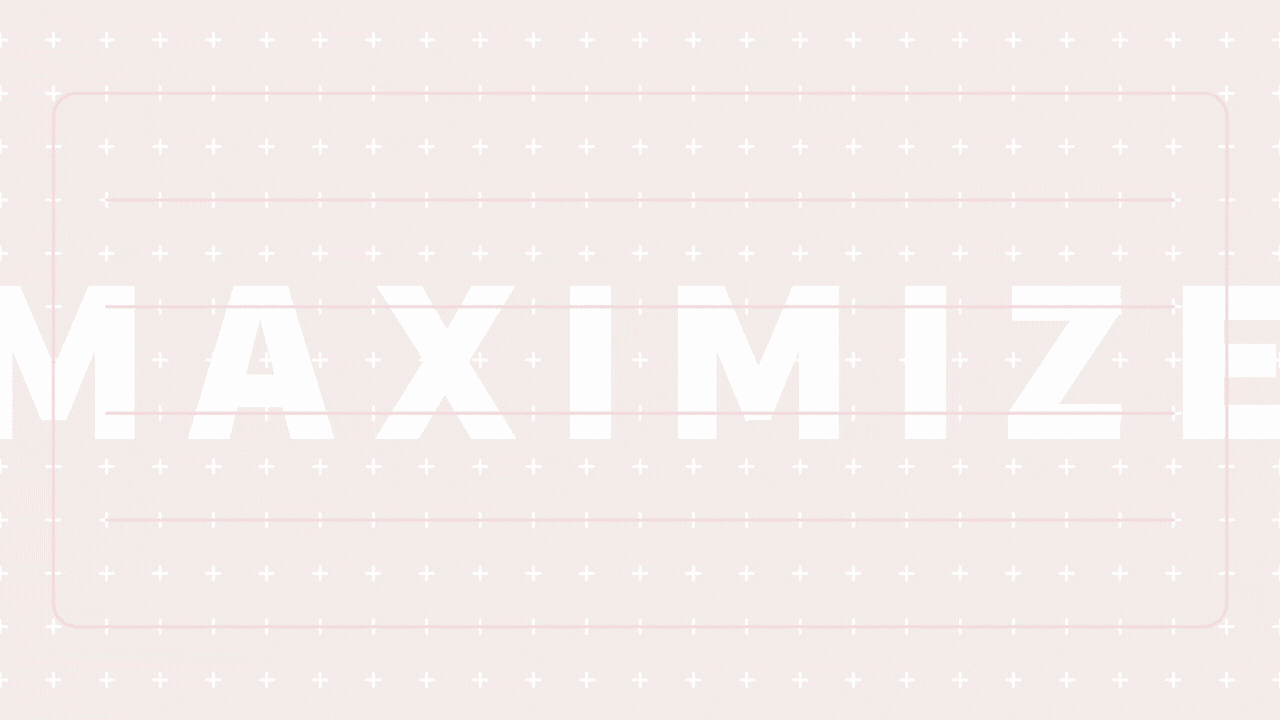 MAXIMIZE